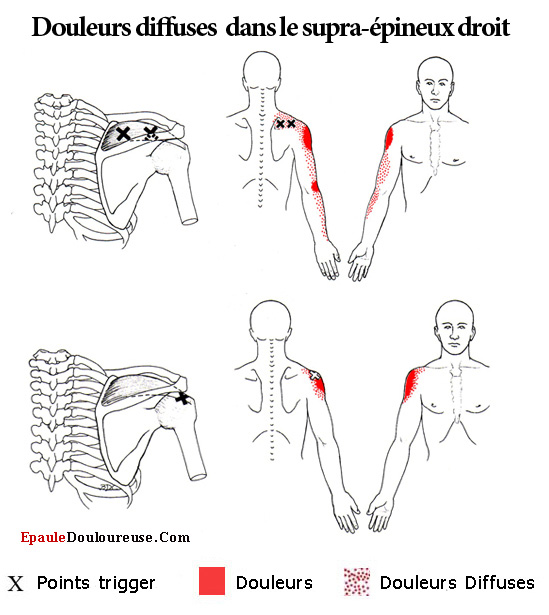 Douleurs diffuses dans le supra-épineux droit

EpauleDouloureuse.Com

X Points trigger

Douleurs

Douleurs Diffuses