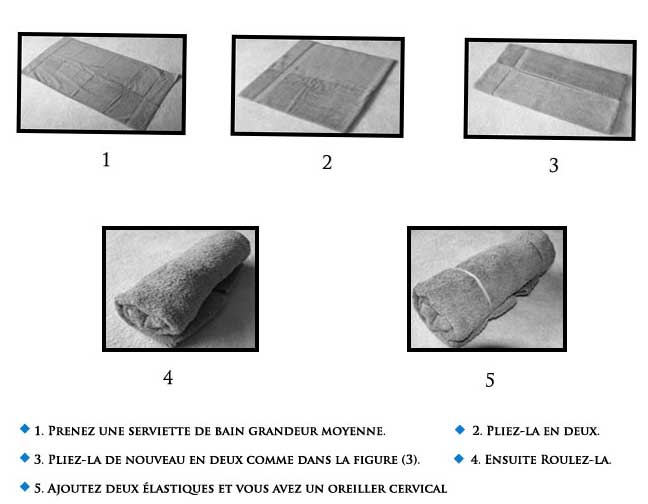 1

2

3

4

5

1. Prenez une serviette de bain grandeur moyenne.

2. Pliez-la en deux.

3. Pliez-la de nouveau en deux comme dans la figure (3).

4. Ensuite Roulez-la.

5. Ajoutez deux élastiques et vous avez un oreiller cervical